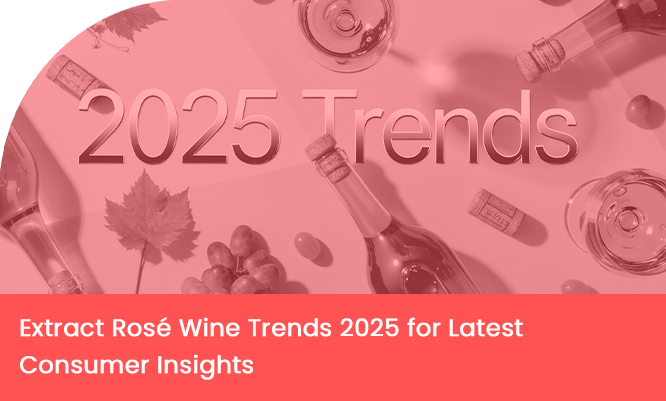 2025 Trends

Extract Rosé Wine Trends 2025 for Latest Consumer Insights